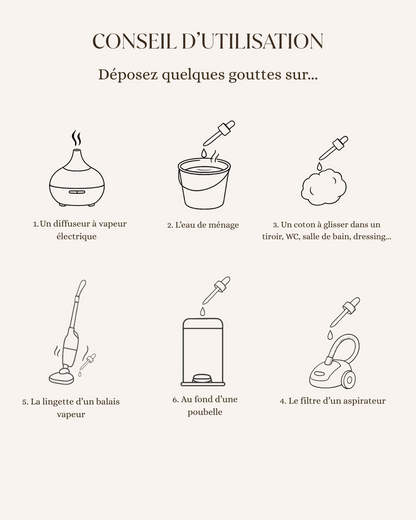 CONSEIL D'UTILISATION

Déposez quelques gouttes sur...

1. Un diffuseur à vapeur électrique

2. L'eau de ménage

3. Un coton à glisser dans un tiroir, WC, salle de bain, dressing...

5. La lingette d'un balais vapeur

6. Au fond d'une poubelle

4. Le filtre d'un aspirateur